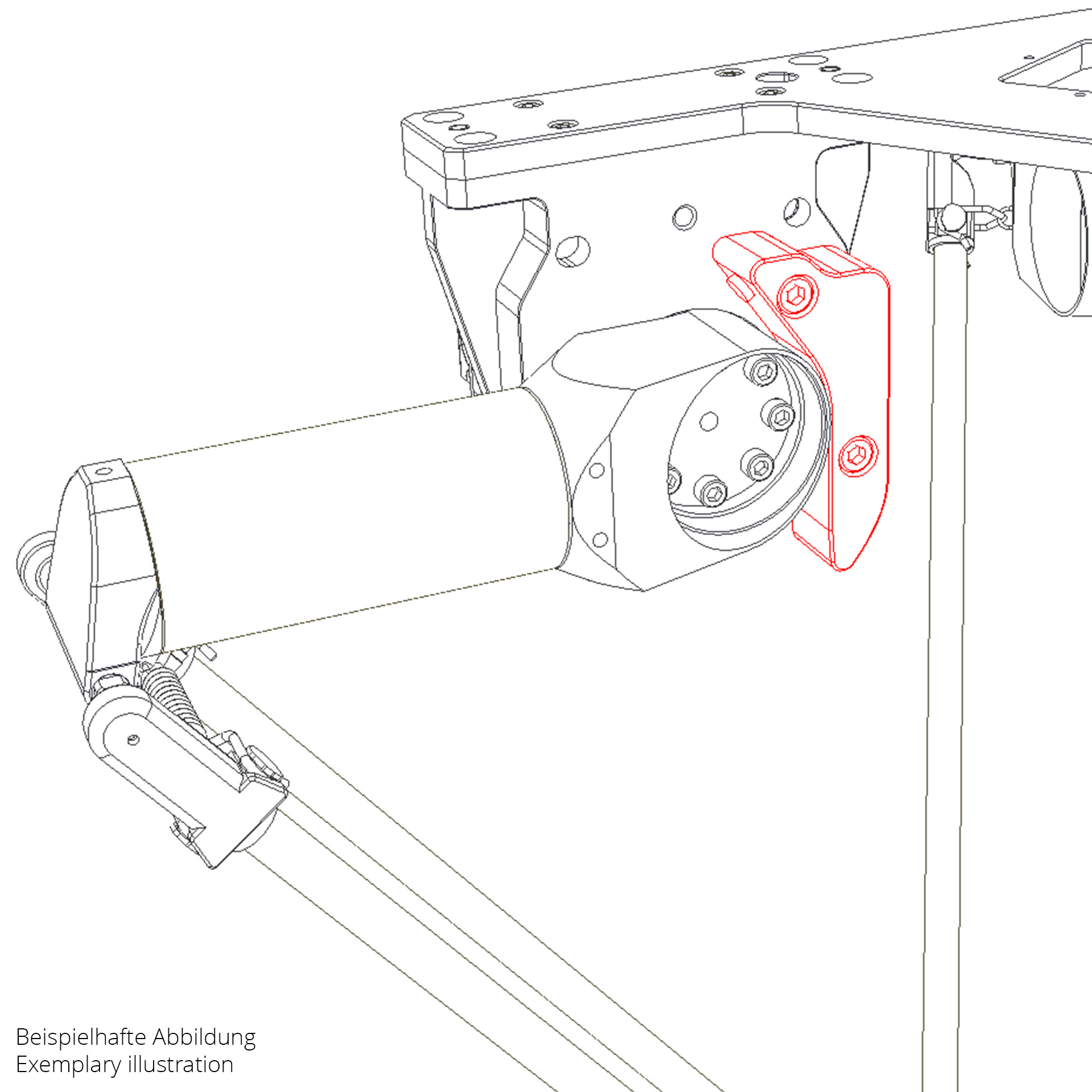 Beispielhafte Abbildung
Exemplary illustration