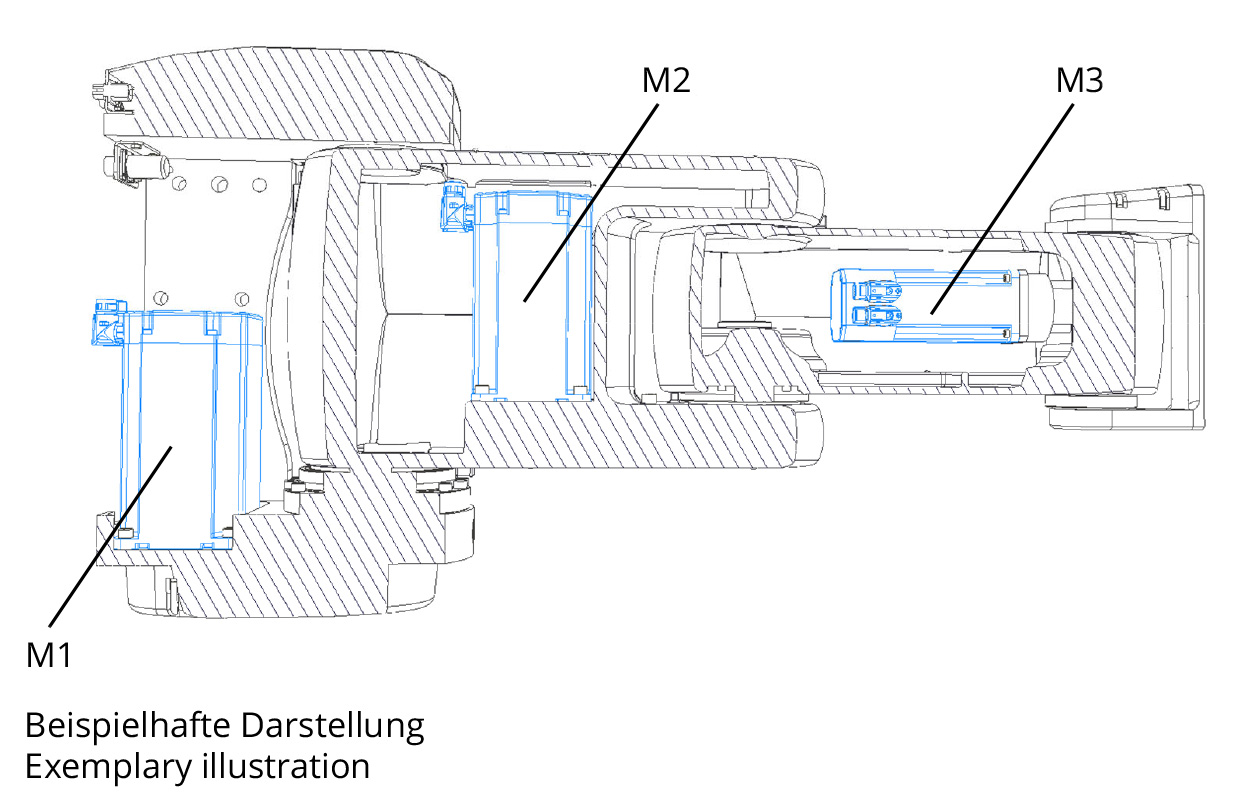 M2

M3

M1

Beispielhafte Darstellung
Exemplary illustration