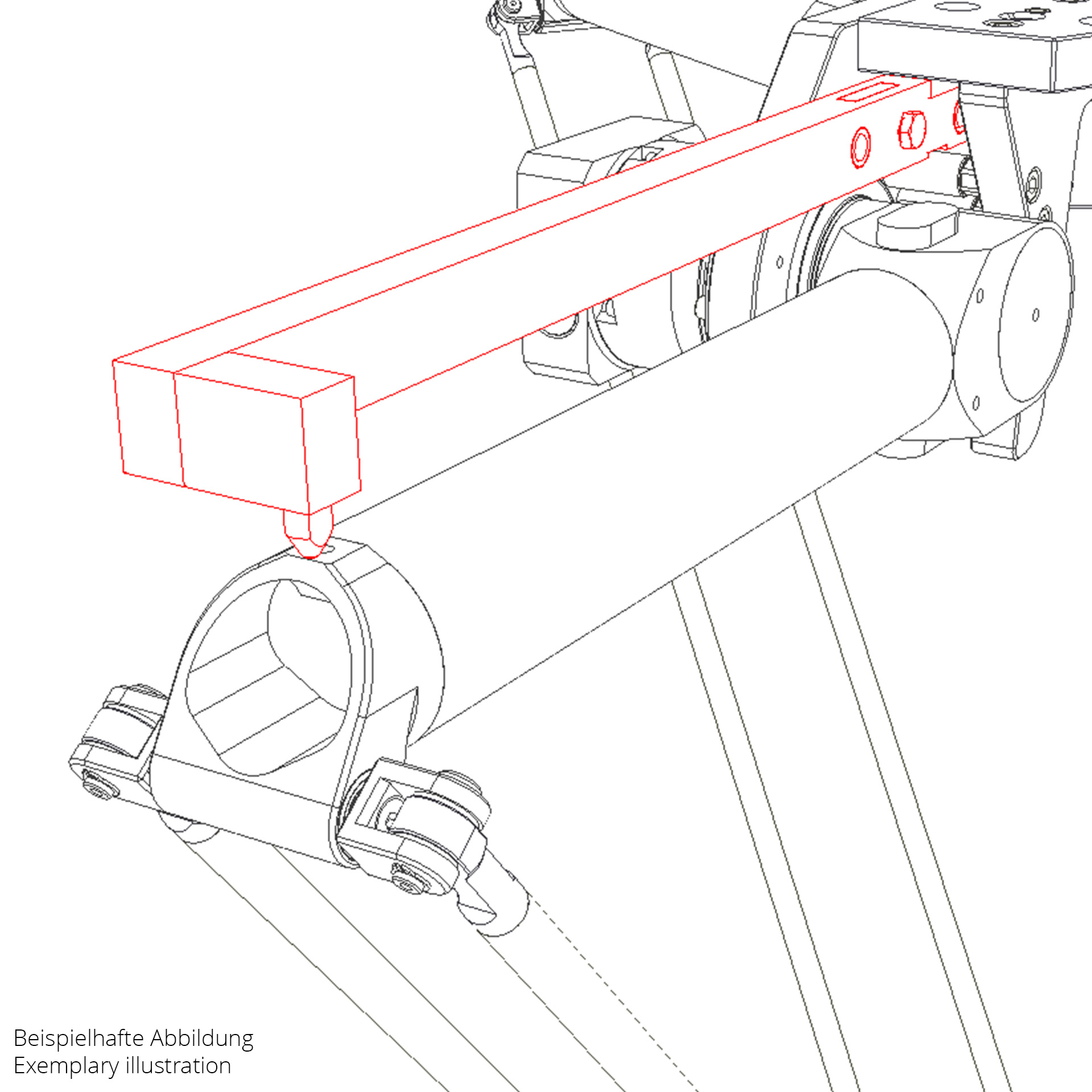 Beispielhafte Abbildung
Exemplary illustration