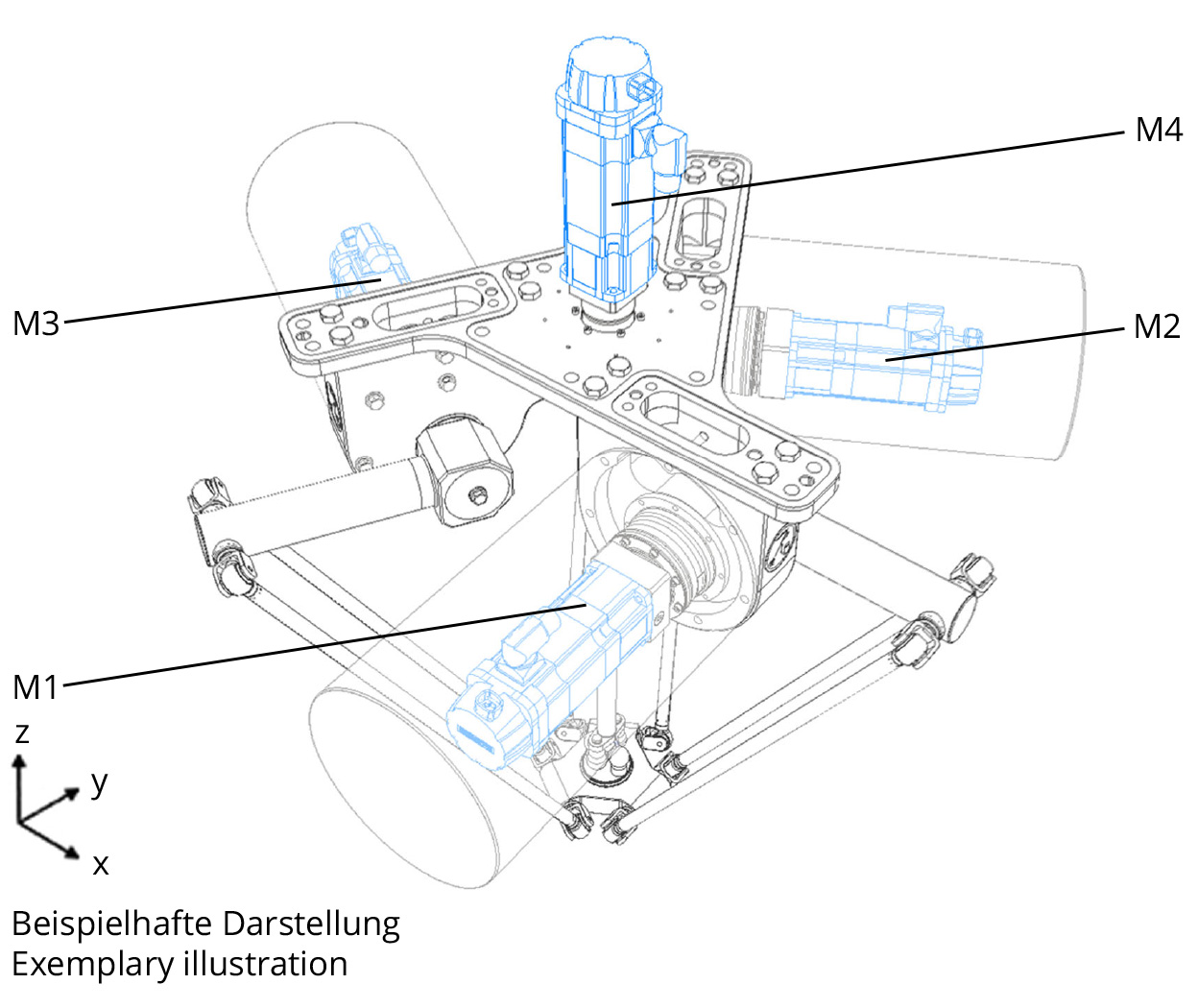 M4

M3

M2

M1

z

y

x

Beispielhafte Darstellung
Exemplary illustration