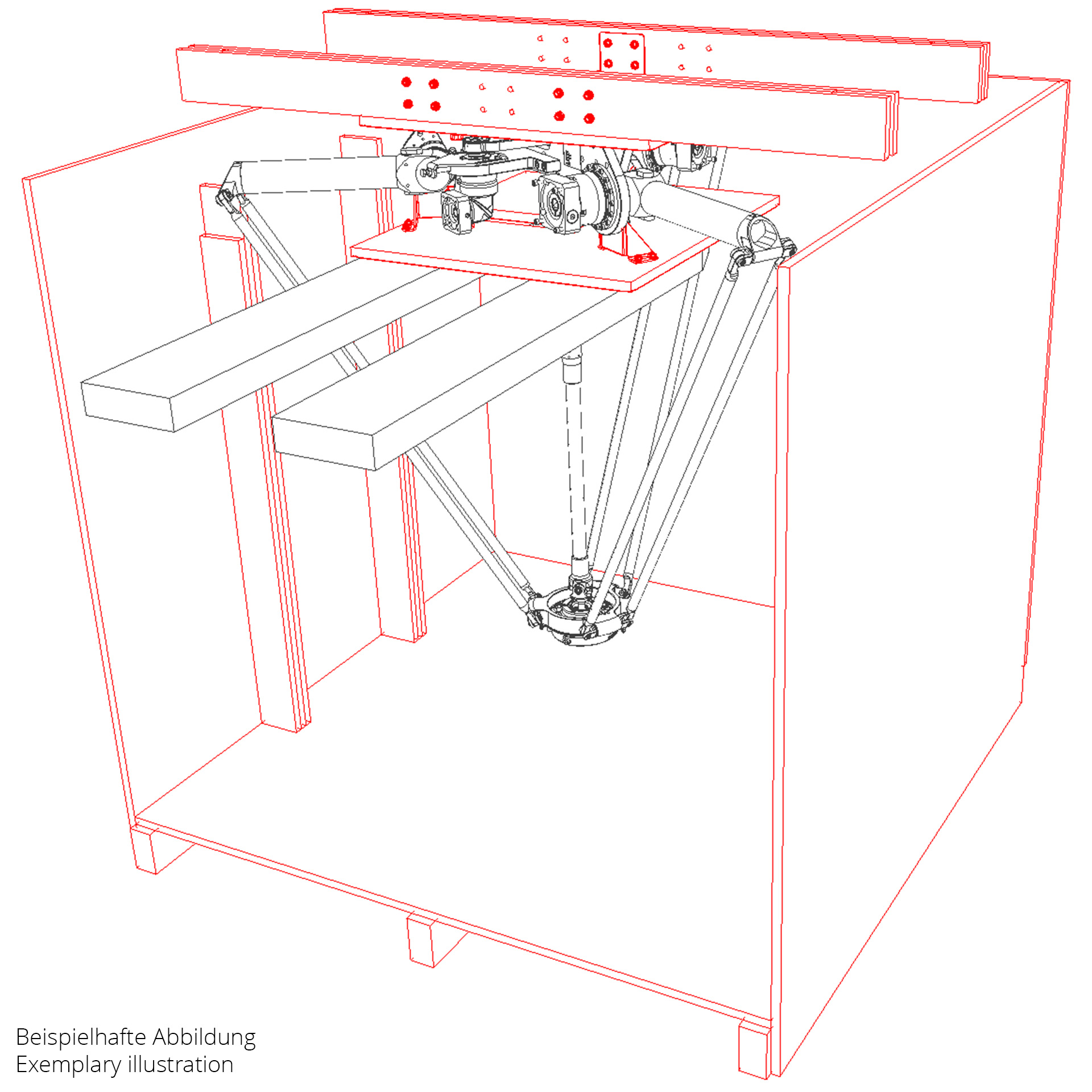 Beispielhafte Abbildung
Exemplary illustration