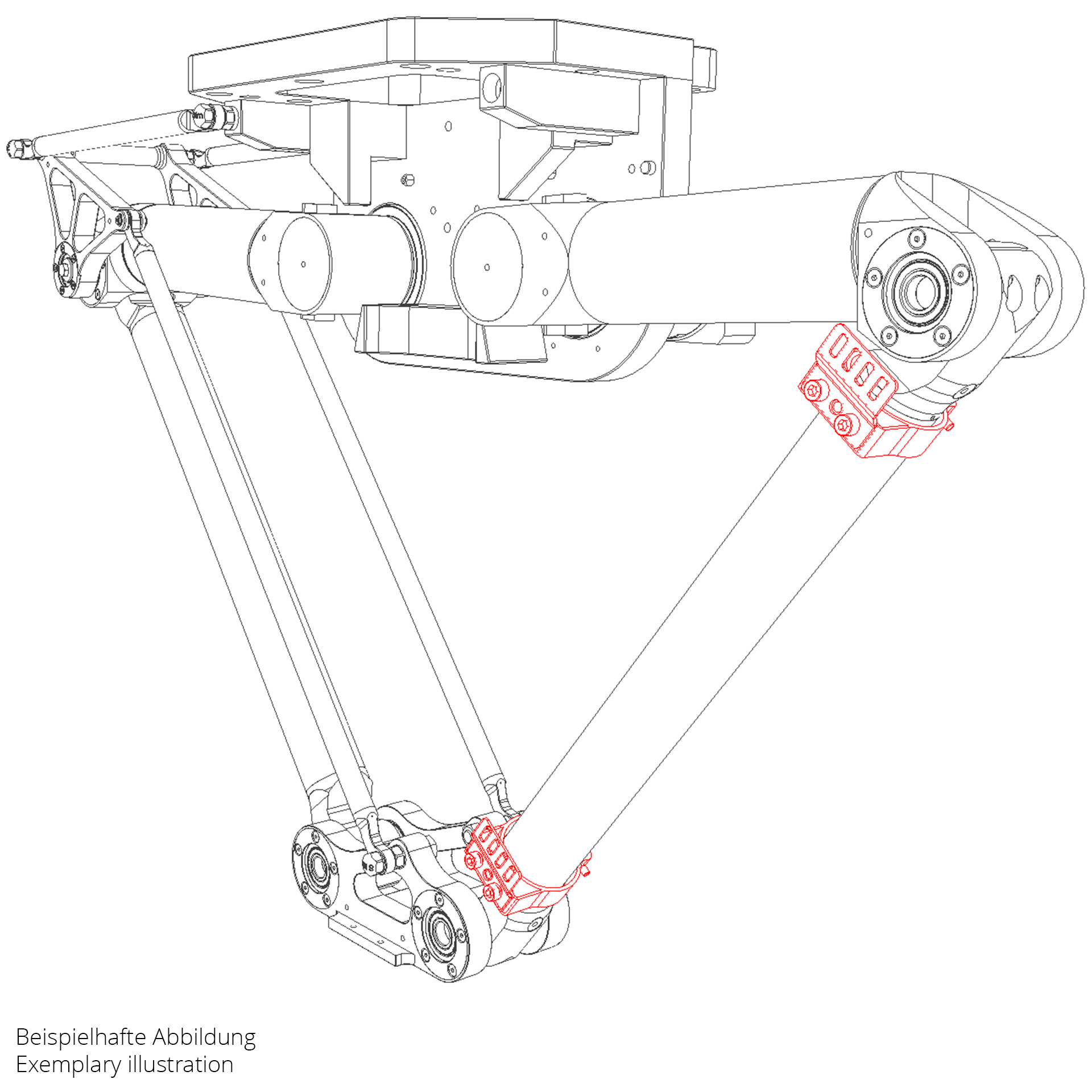 Beispielhafte Abbildung
Exemplary illustration