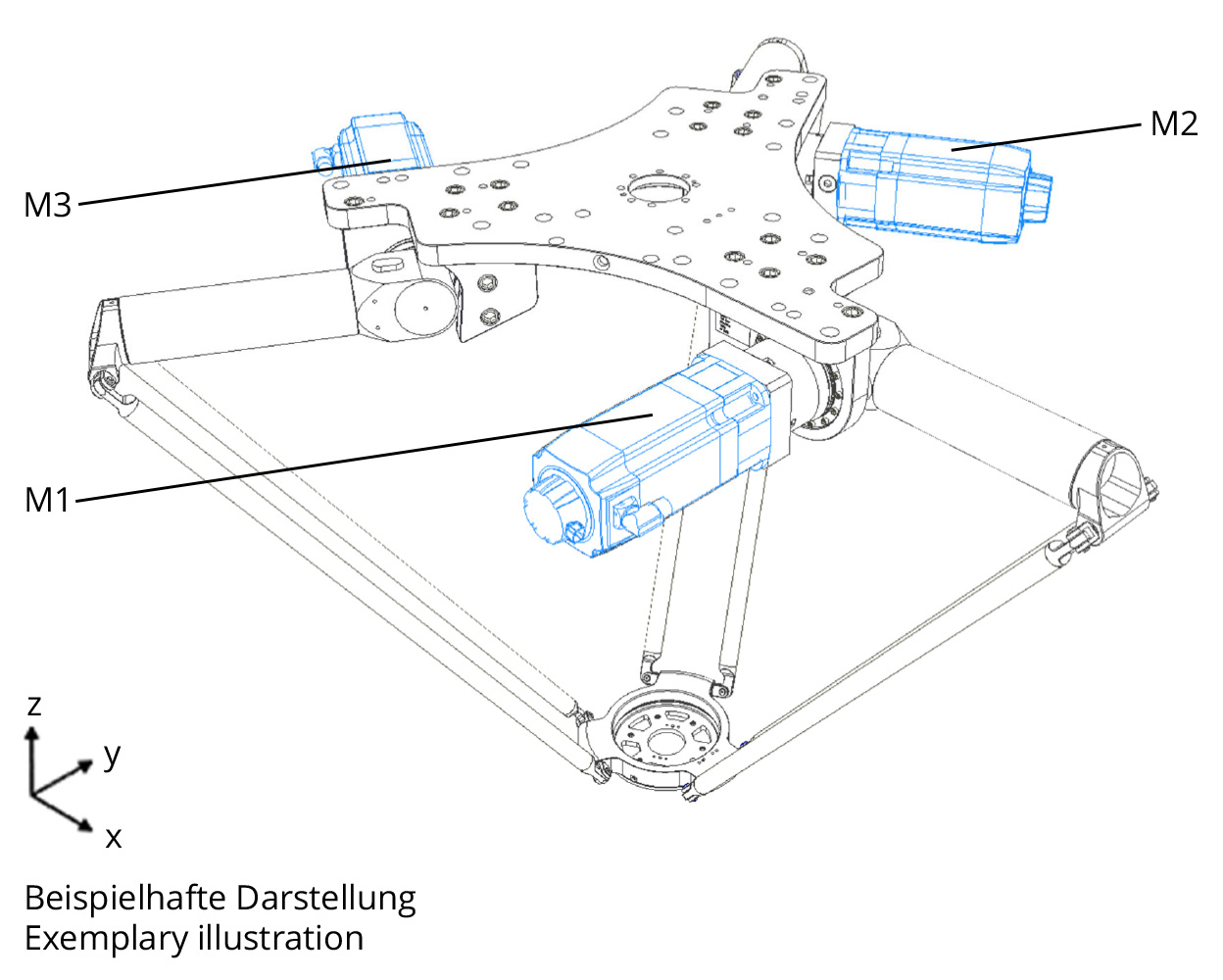 M2

M3

M1

z

y

x

Beispielhafte Darstellung
Exemplary illustration